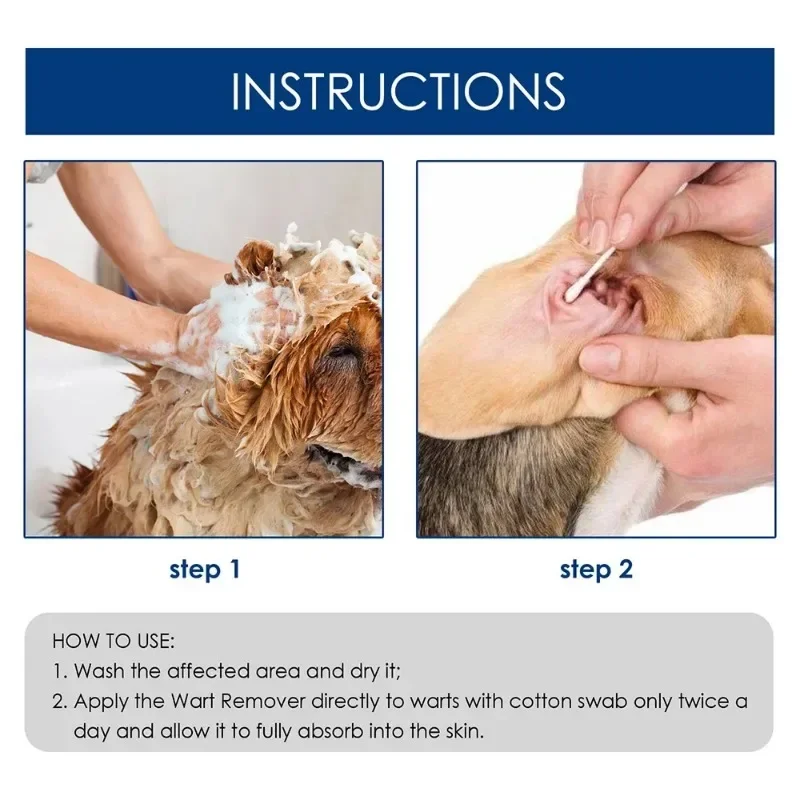 INSTRUCTIONS

step 1

step 2

HOW TO USE:
1. Wash the affected area and dry it;
2. Apply the Wart Remover directly to warts with cotton swab only twice a day and allow it to fully absorb into the skin.